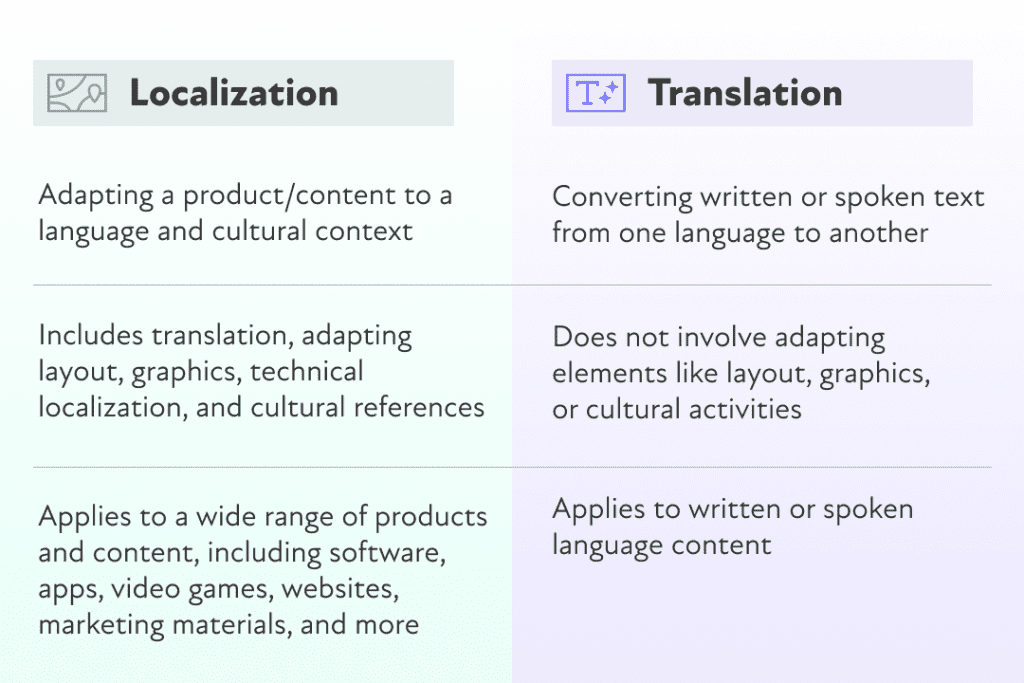 | Localization | Translation |
|---|---|
| Adapting a product/content to a language and cultural context | Converting written or spoken text from one language to another |
| Includes translation, adapting layout, graphics, technical localization, and cultural references | Does not involve adapting elements like layout, graphics, or cultural activities |
| Applies to a wide range of products and content, including software, apps, video games, websites, marketing materials, and more | Applies to written or spoken language content |