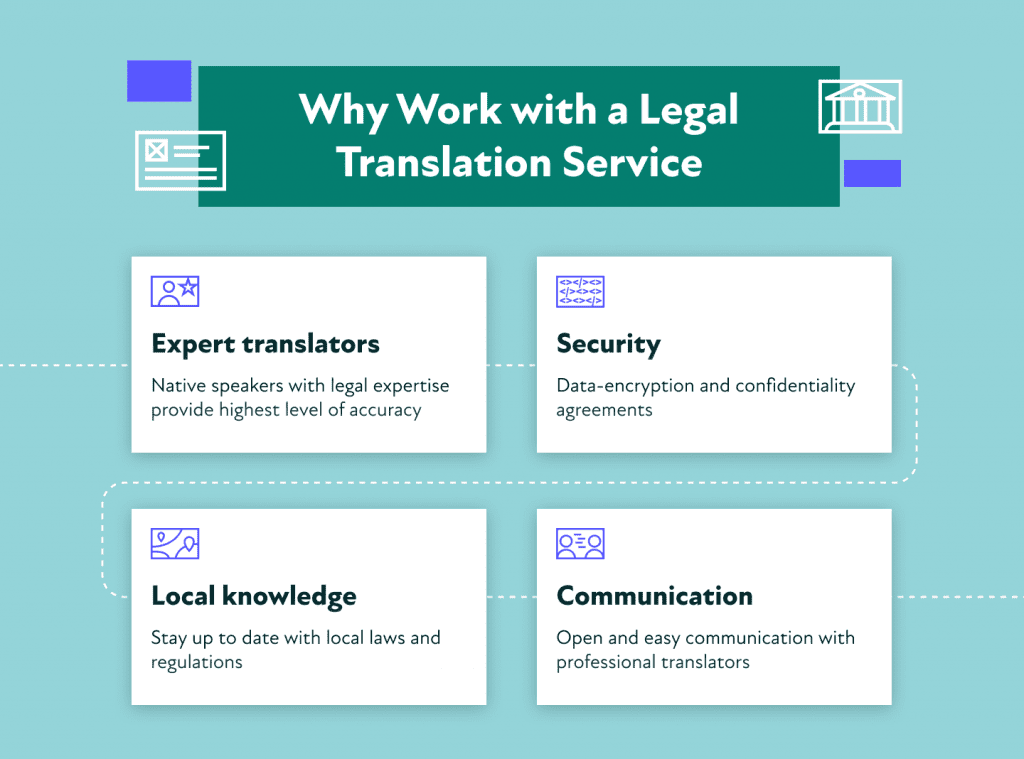 Why Work with a Legal Translation Service

Expert translators

Native speakers with legal expertise provide highest level of accuracy

Security

Data-encryption and confidentiality agreements

Local knowledge

Stay up to date with local laws and regulations

Communication

Open and easy communication with professional translators