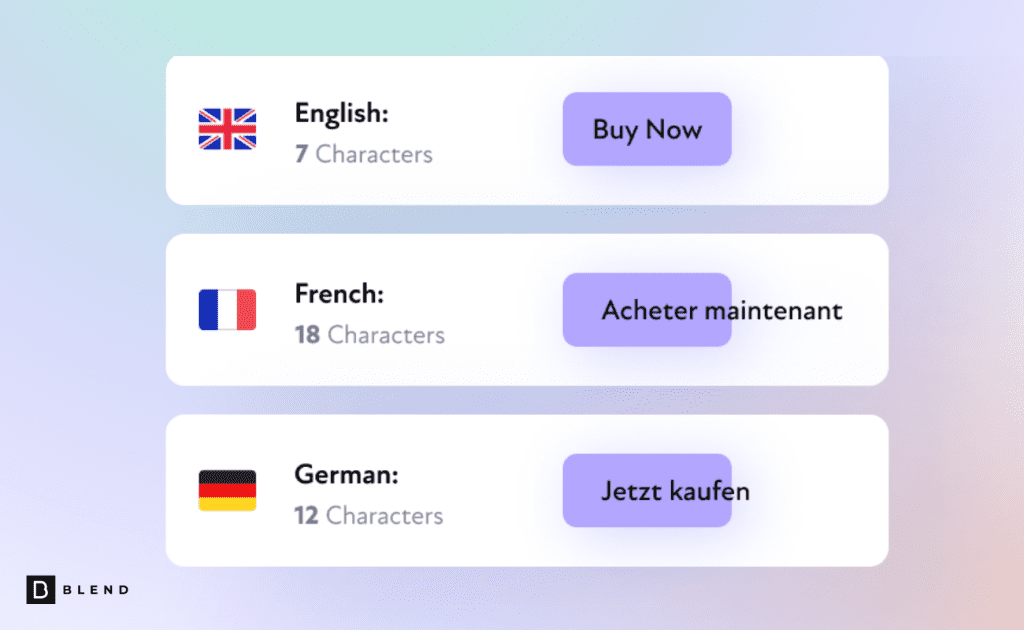 English:
7 Characters

Buy Now

French:
18 Characters

Acheter maintenant

German:
12 Characters

Jetzt kaufen

B BLEND